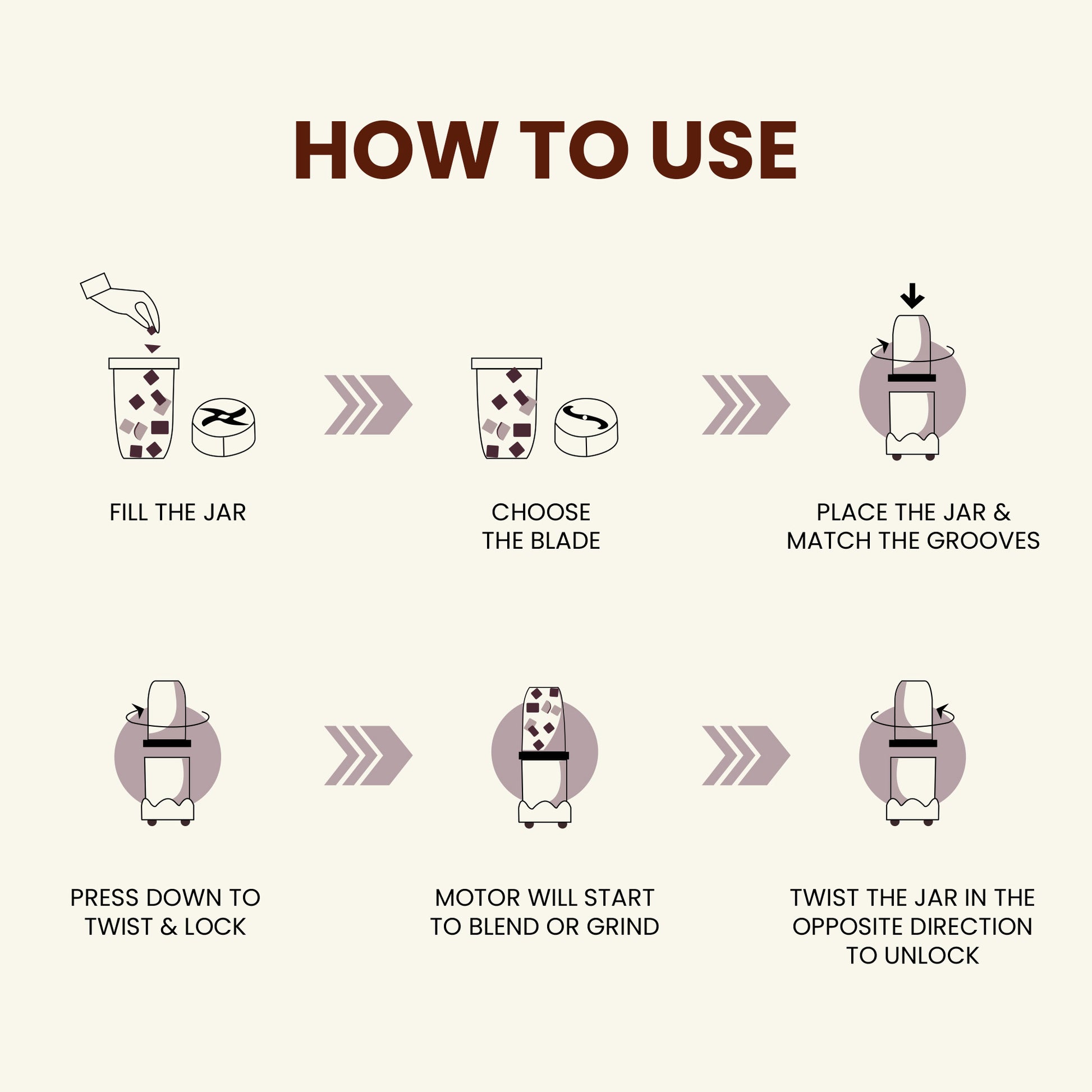 HOW TO USE

FILL THE JAR

CHOOSE THE BLADE

PLACE THE JAR & MATCH THE GROOVES

PRESS DOWN TO TWIST & LOCK

MOTOR WILL START TO BLEND OR GRIND

TWIST THE JAR IN THE OPPOSITE DIRECTION TO UNLOCK