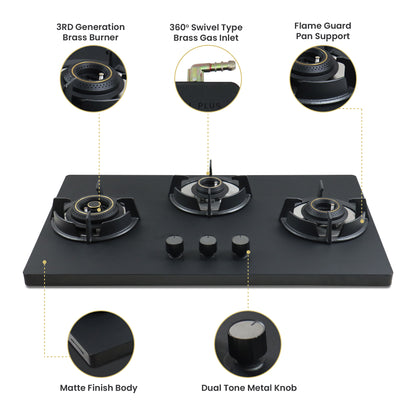 3RD Generation Brass Burner

360° Swivel Type Brass Gas Inlet

Flame Guard Pan Support

PLUS

Matte Finish Body

Dual Tone Metal Knob