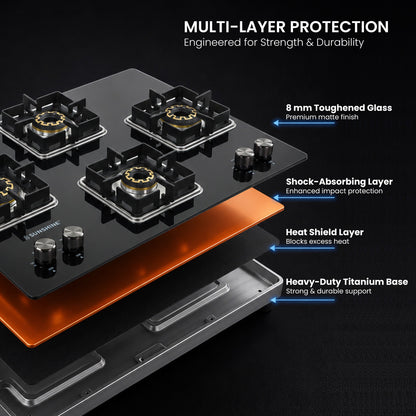 MULTI-LAYER PROTECTION
Engineered for Strength & Durability

8 mm Toughened Glass
Premium matte finish

Shock-Absorbing Layer
Enhanced impact protection

Heat Shield Layer
Blocks excess heat

Heavy-Duty Titanium Base
Strong & durable support

SUNSHINE