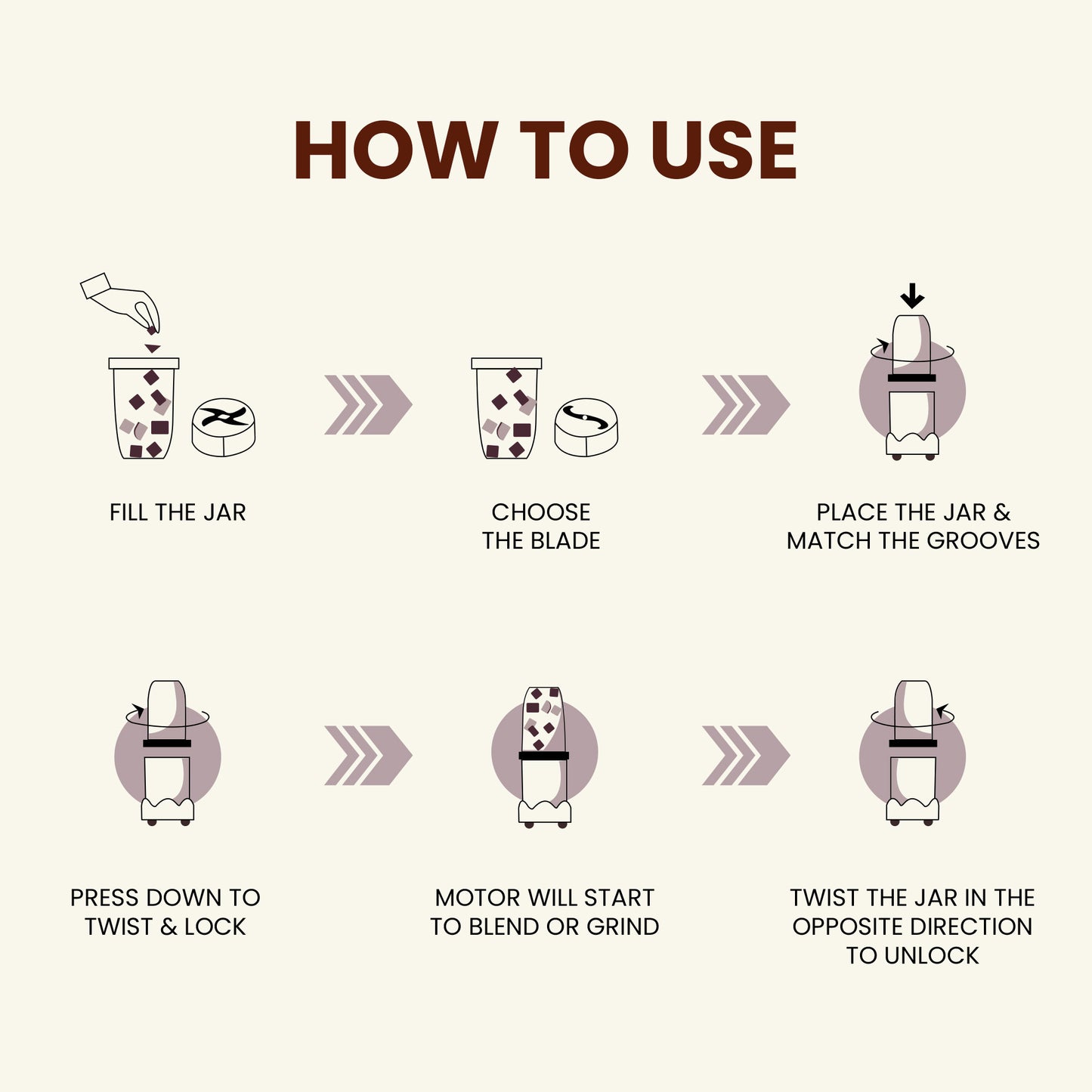 HOW TO USE

FILL THE JAR

CHOOSE THE BLADE

PLACE THE JAR & MATCH THE GROOVES

PRESS DOWN TO TWIST & LOCK

MOTOR WILL START TO BLEND OR GRIND

TWIST THE JAR IN THE OPPOSITE DIRECTION TO UNLOCK